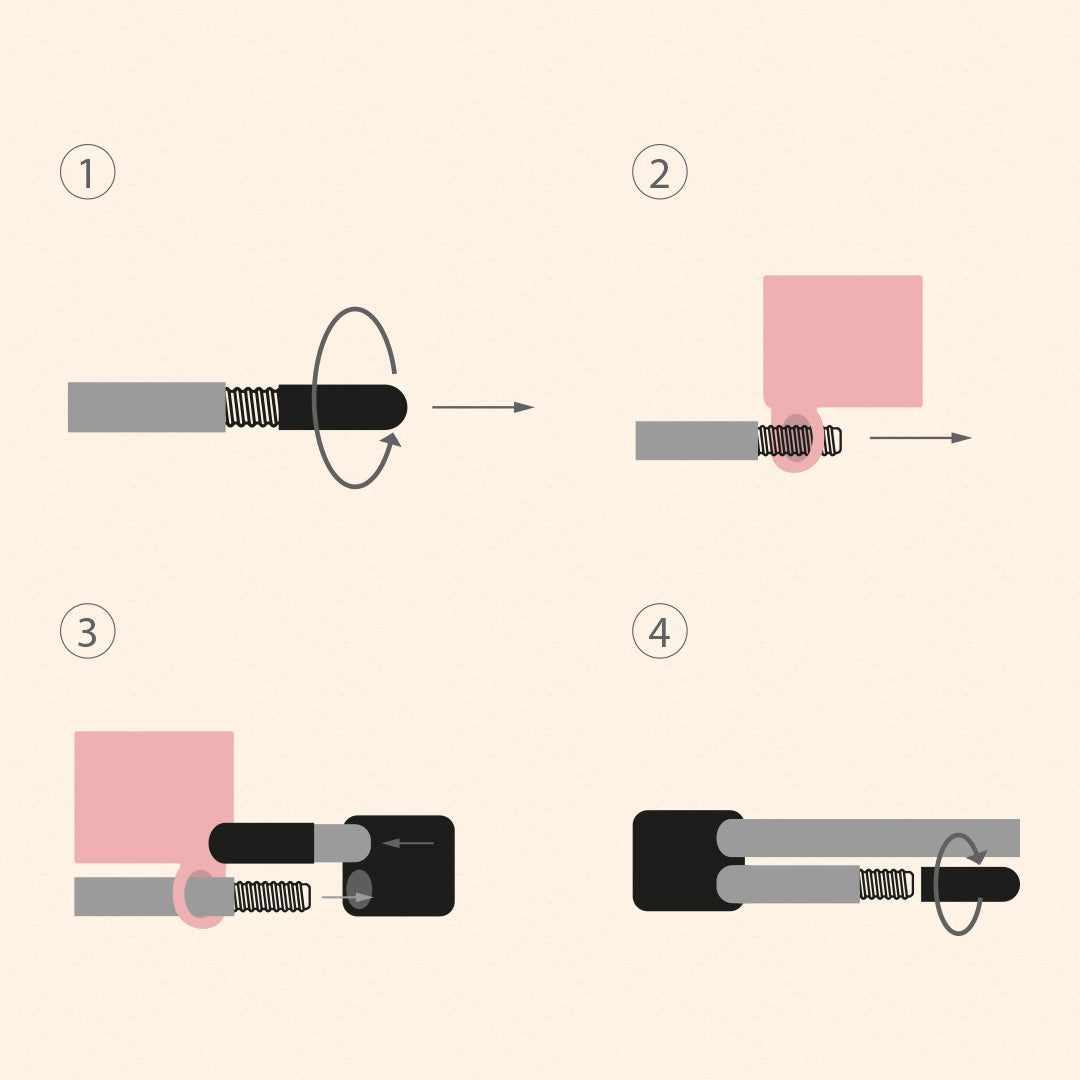 1

2

3

4